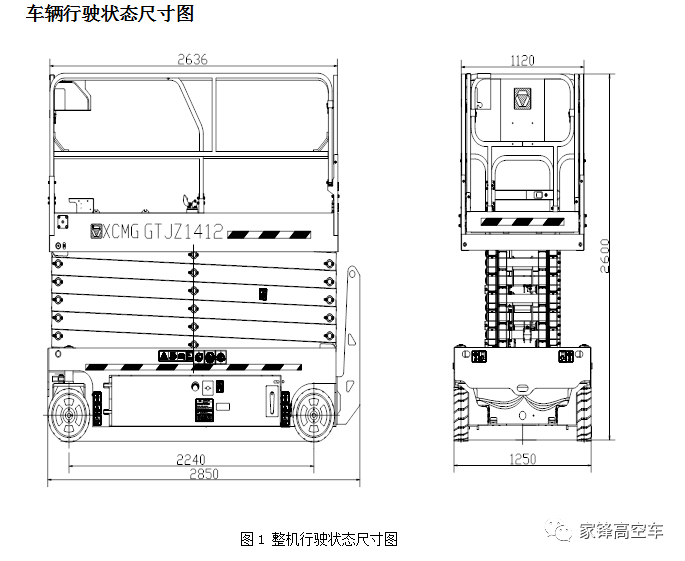 车辆行驶状态尺寸图

2636

XCMG GTJZ1412

2240

2850

1120

2600

1250

图 1 整机行驶状态尺寸图

家锋高空车